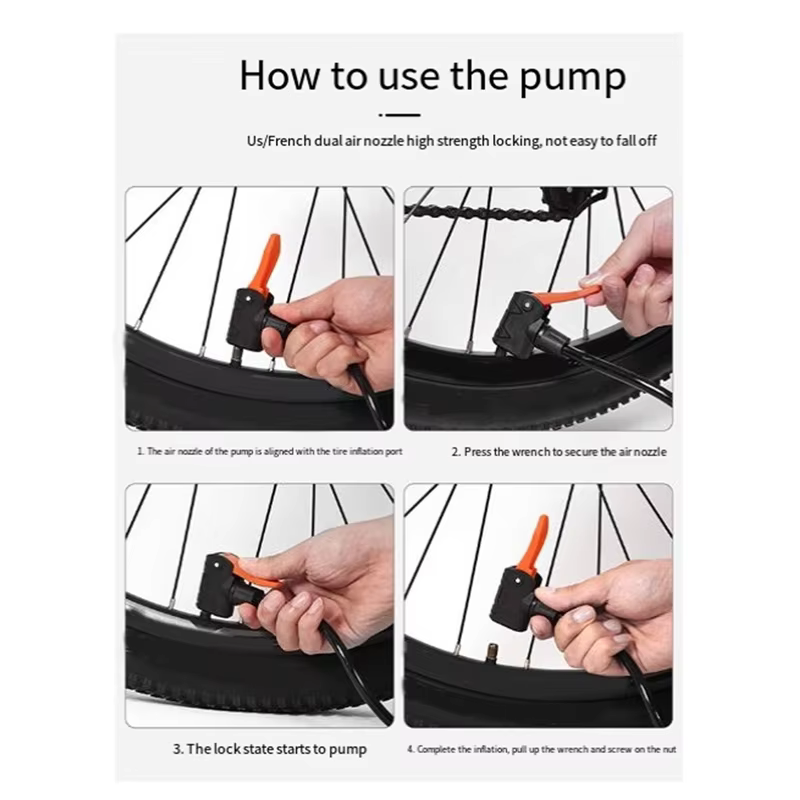 How to use the pump

Us/French dual air nozzle high strength locking, not easy to fall off

1. The air nozzle of the pump is aligned with the tire inflation port

2. Press the wrench to secure the air nozzle

3. The lock state starts to pump

4. Complete the inflation, pull up the wrench and screw on the nut