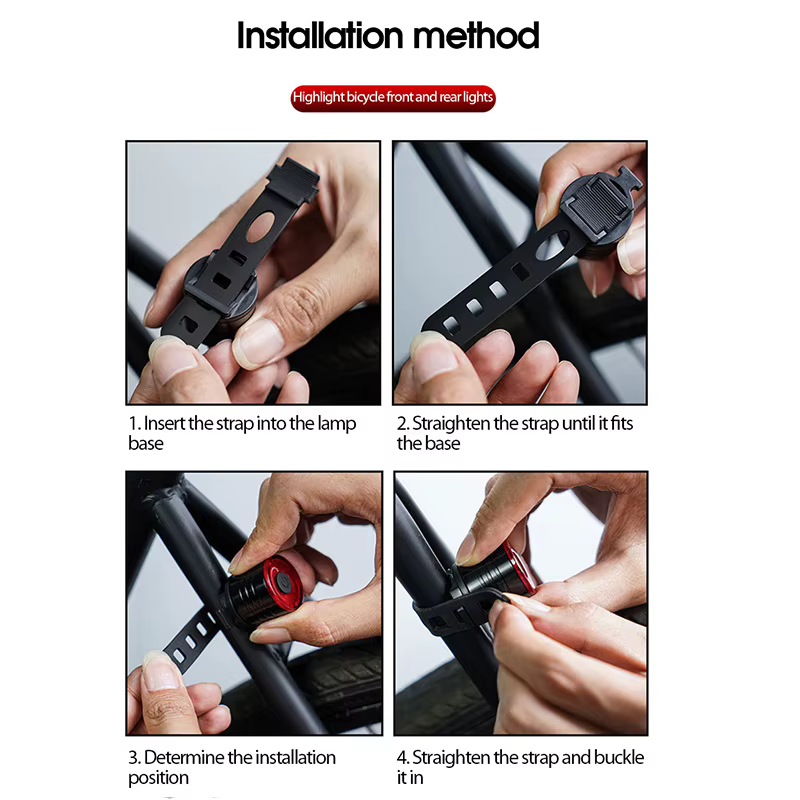 Installation method

Highlight bicycle front and rear lights

1. Insert the strap into the lamp base

2. Straighten the strap until it fits the base

3. Determine the installation position

4. Straighten the strap and buckle it in