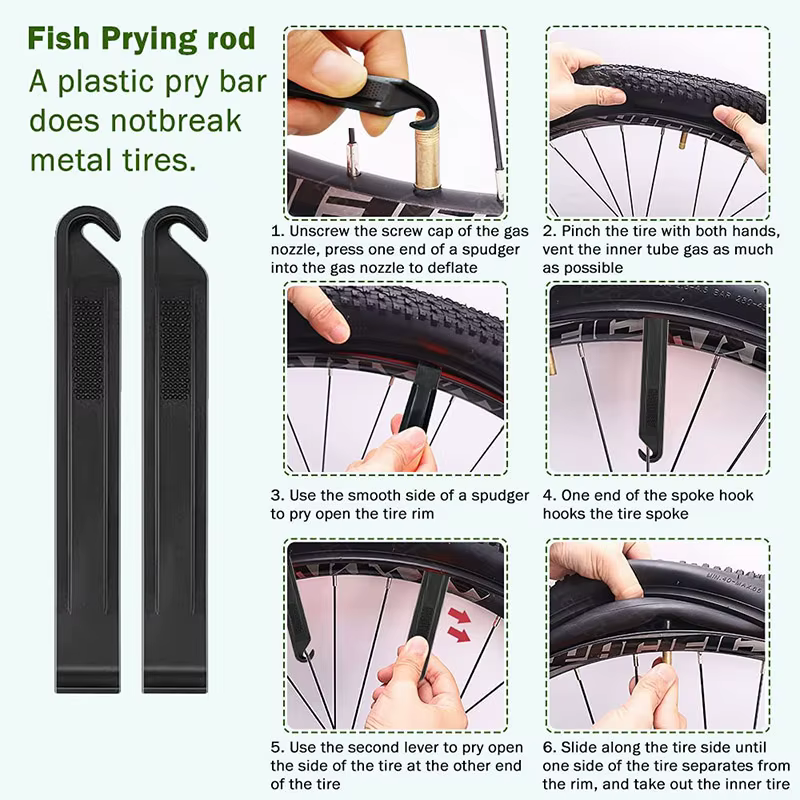 Fish Prying rod

A plastic pry bar does notbreak metal tires.

1. Unscrew the screw cap of the gas nozzle, press one end of a spudger into the gas nozzle to deflate

2. Pinch the tire with both hands, vent the inner tube gas as much as possible

3. Use the smooth side of a spudger to pry open the tire rim

4. One end of the spoke hook hooks the tire spoke

5. Use the second lever to pry open the side of the tire at the other end of the tire

6. Slide along the tire side until one side of the tire separates from the rim, and take out the inner tire