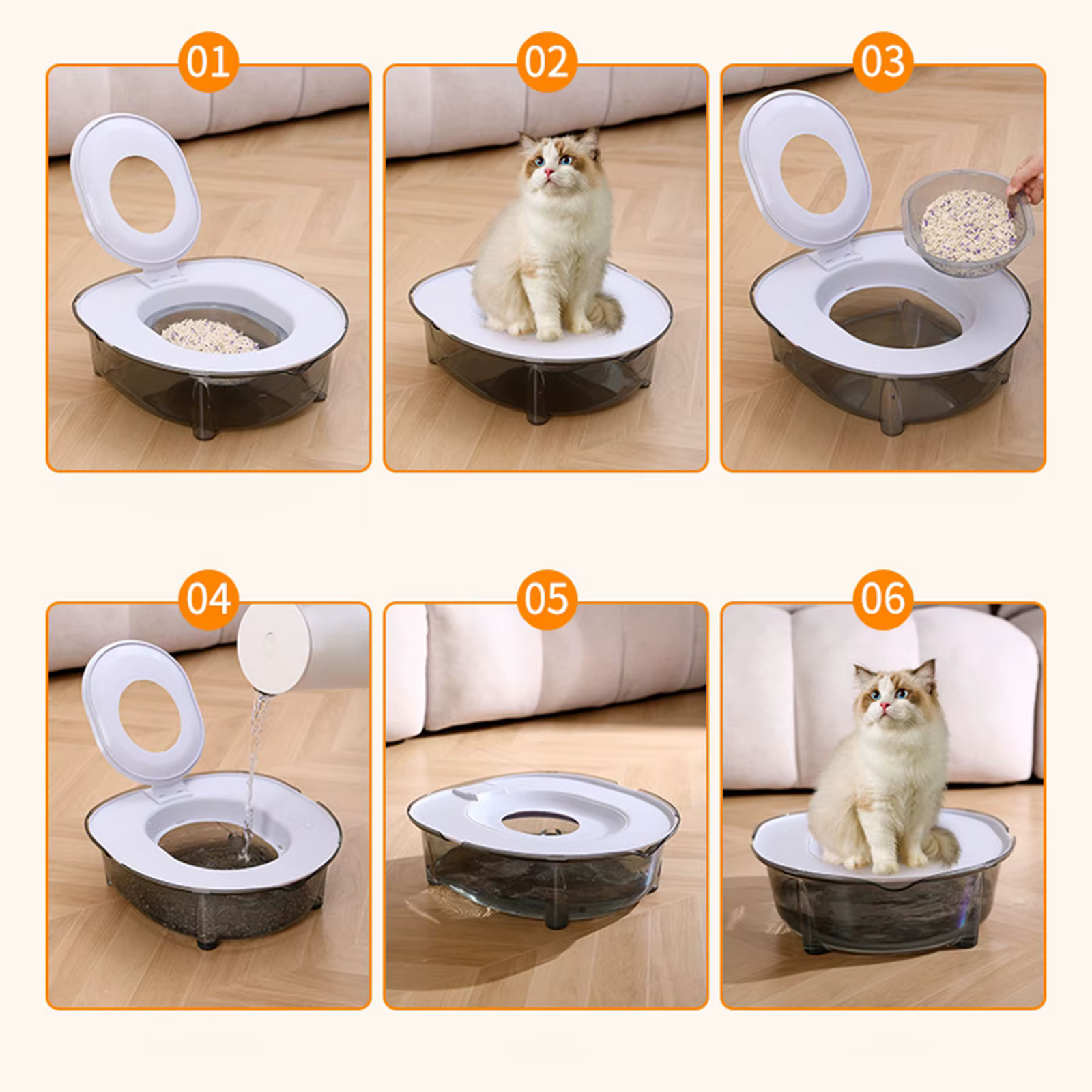 01

02

03

04

05

06