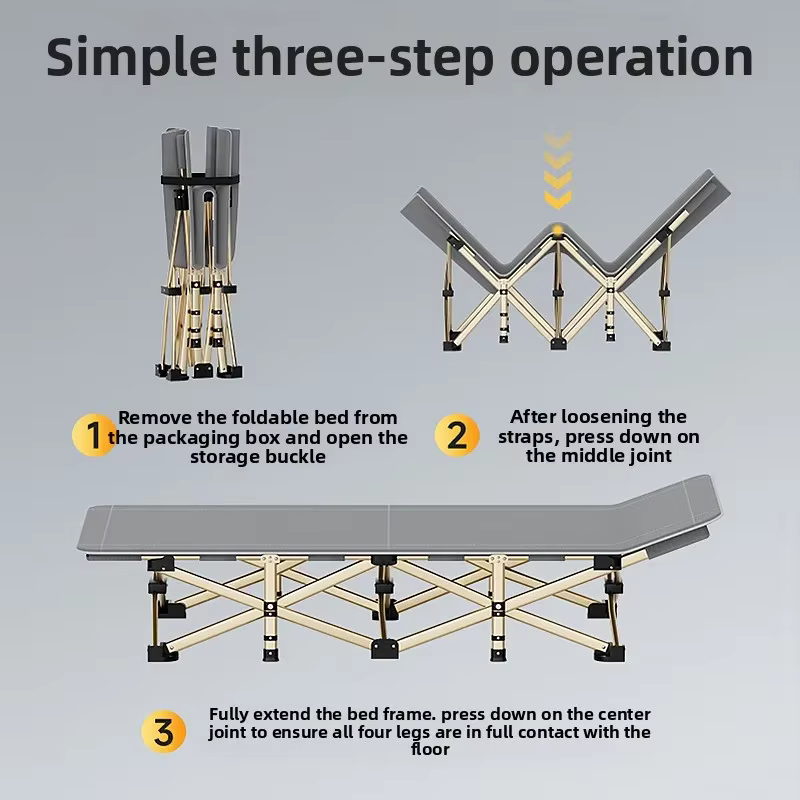 Simple three-step operation

1 Remove the foldable bed from the packaging box and open the storage buckle

2 After loosening the straps, press down on the middle joint

3 Fully extend the bed frame. press down on the center joint to ensure all four legs are in full contact with the floor