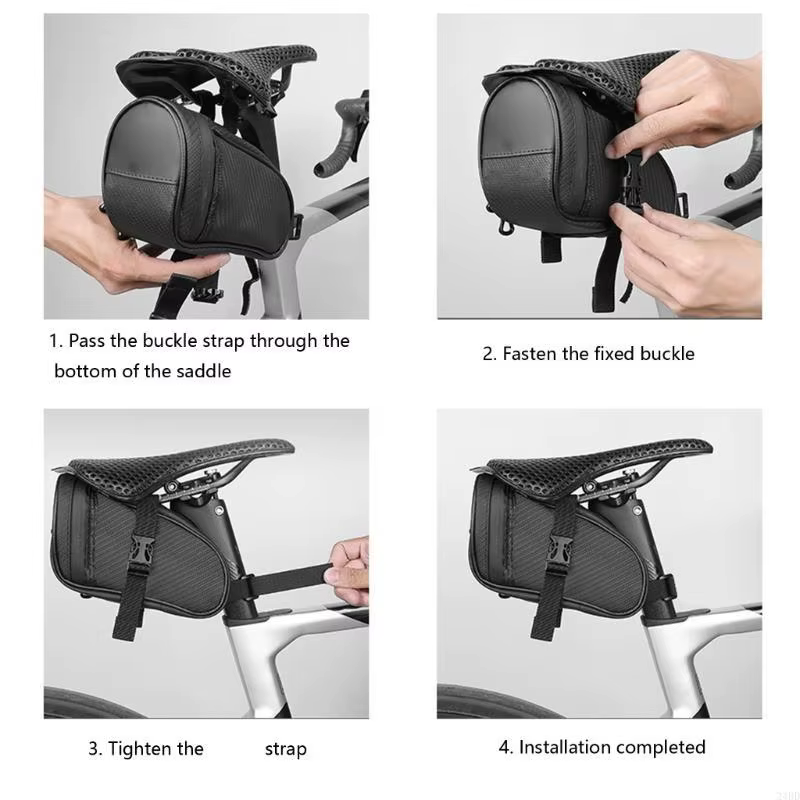 1. Pass the buckle strap through the bottom of the saddle

2. Fasten the fixed buckle

3. Tighten the strap

4. Installation completed