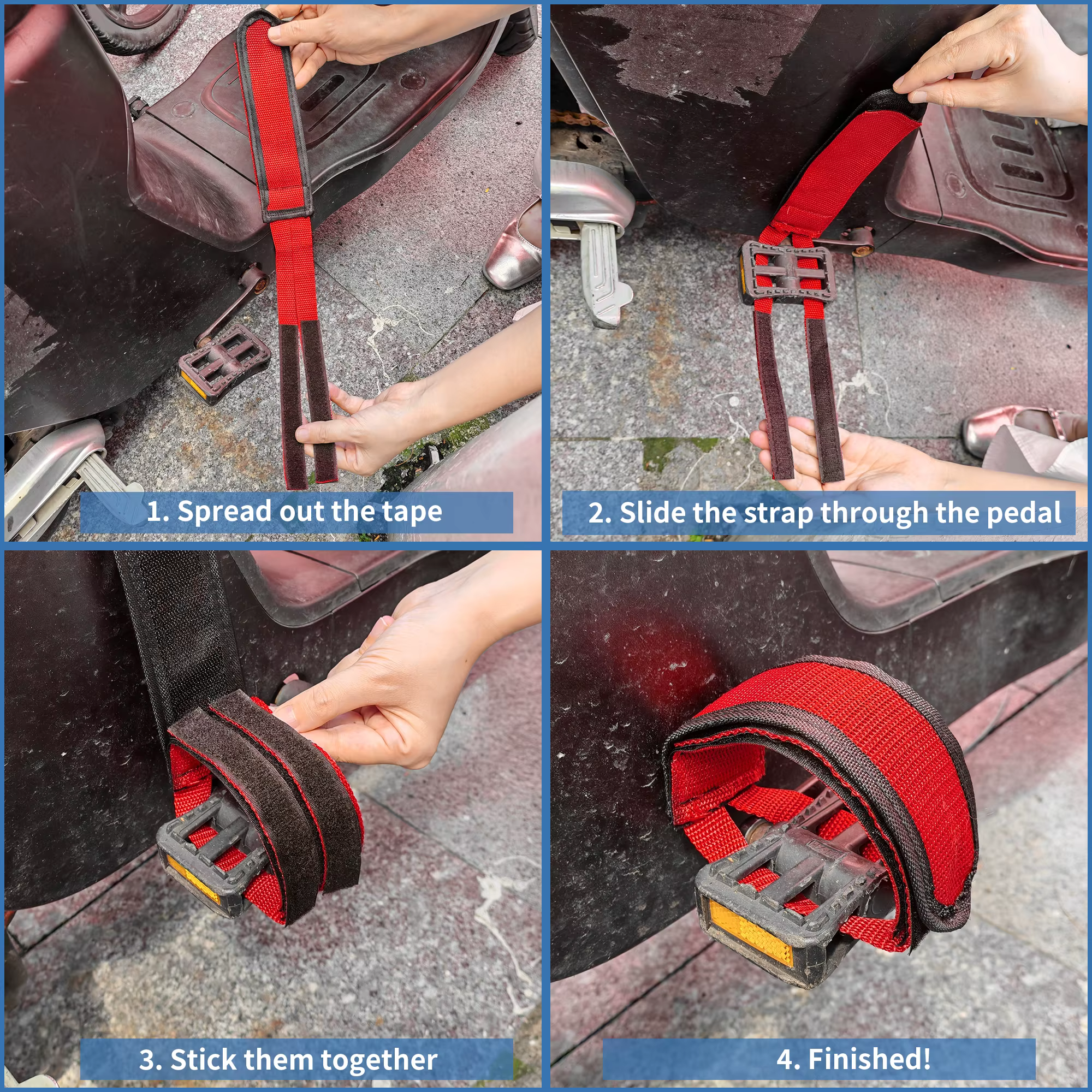 1. Spread out the tape

2. Slide the strap through the pedal

3. Stick them together

4. Finished!