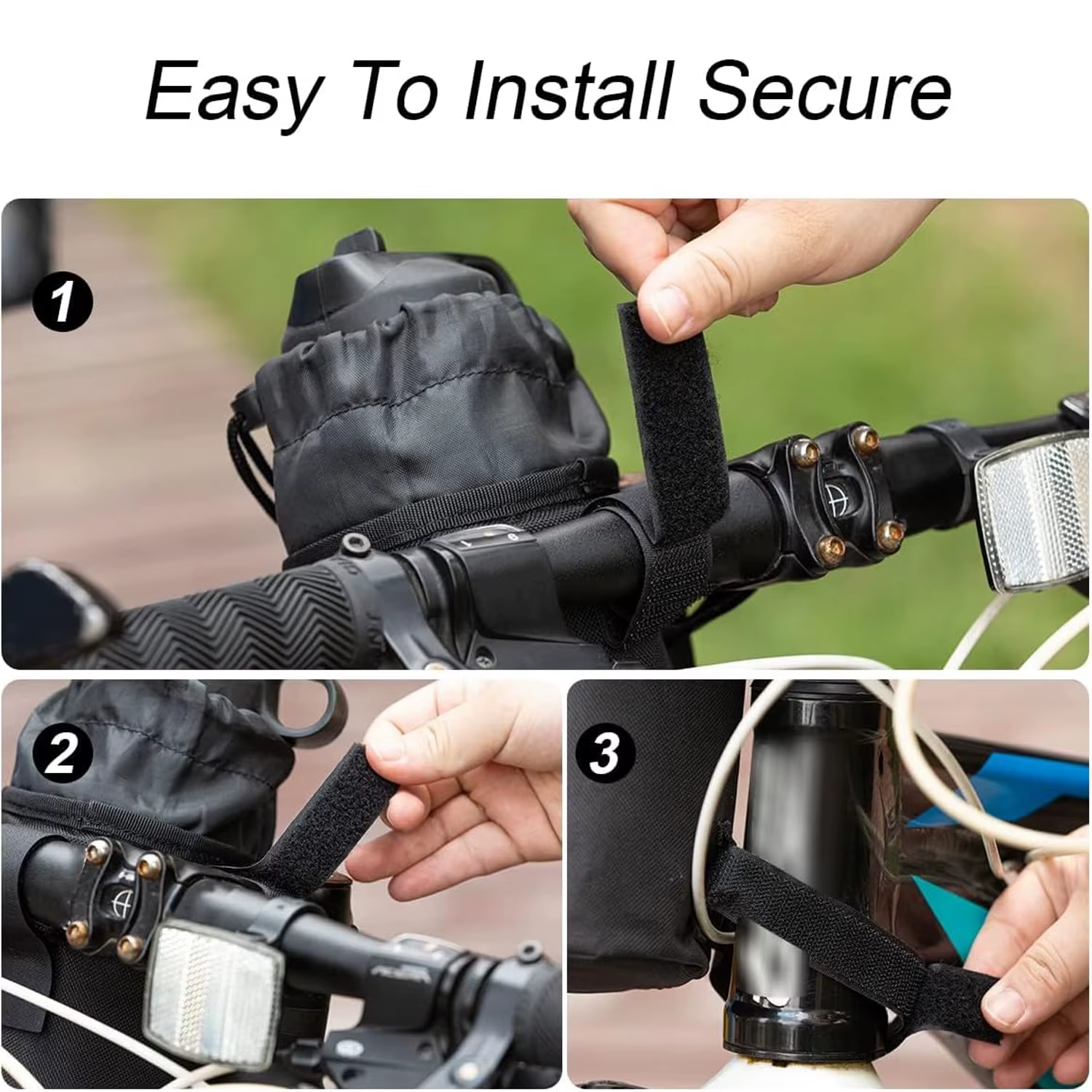 Easy To Install Secure

1

2

3