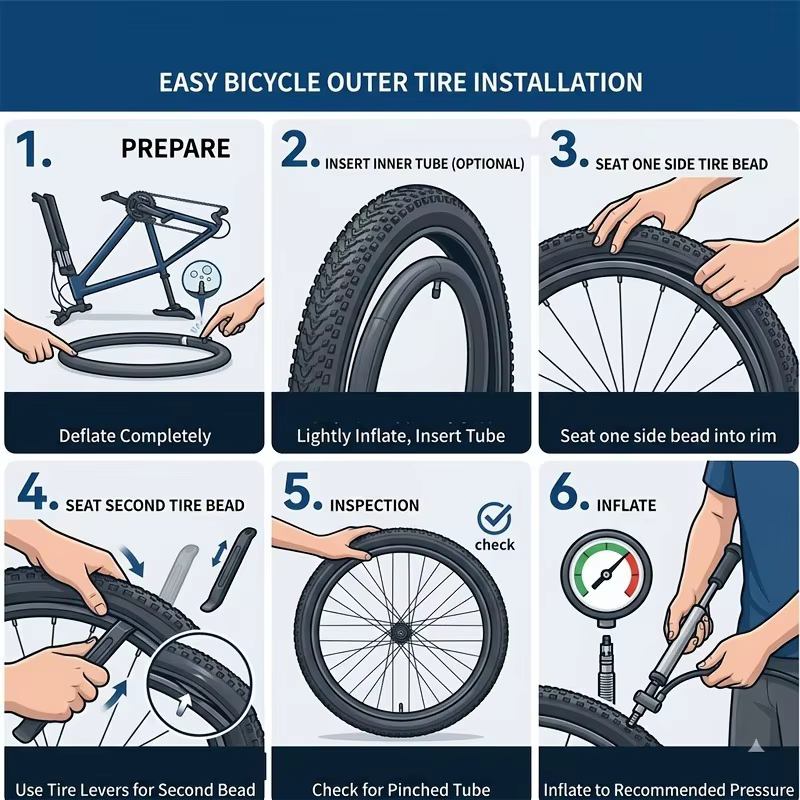 EASY BICYCLE OUTER TIRE INSTALLATION

1. PREPARE

Deflate Completely

2. INSERT INNER TUBE (OPTIONAL)

Lightly Inflate, Insert Tube

3. SEAT ONE SIDE TIRE BEAD

Seat one side bead into rim

4. SEAT SECOND TIRE BEAD

Use Tire Levers for Second Bead

5. INSPECTION

check

Check for Pinched Tube

6. INFLATE

Inflate to Recommended Pressure