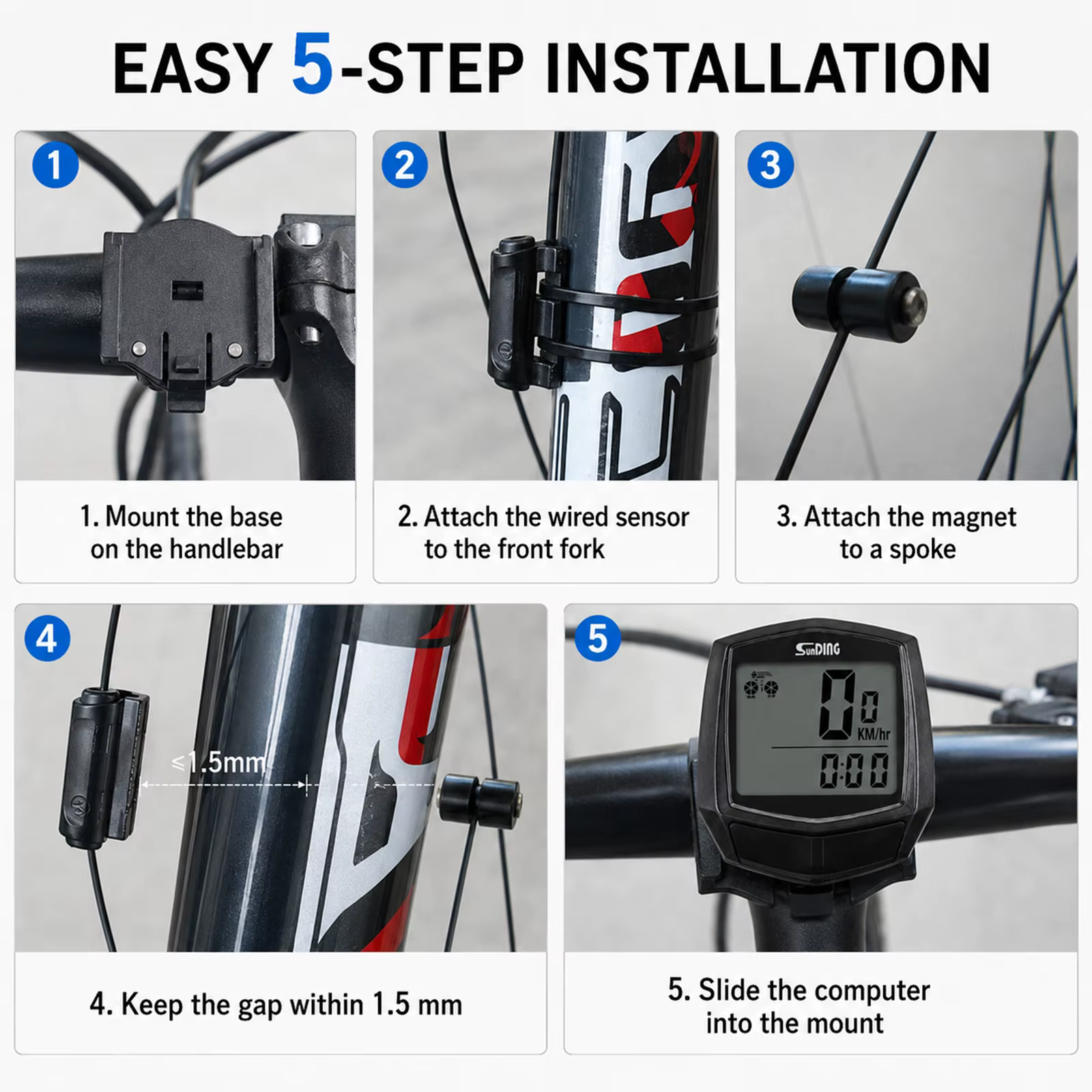 EASY 5-STEP INSTALLATION

1

1. Mount the base on the handlebar

2

2. Attach the wired sensor to the front fork

3

3. Attach the magnet to a spoke

4

≤1.5mm

4. Keep the gap within 1.5 mm

5

SunDING

0 0

KM/hr

0:00

5. Slide the computer into the mount