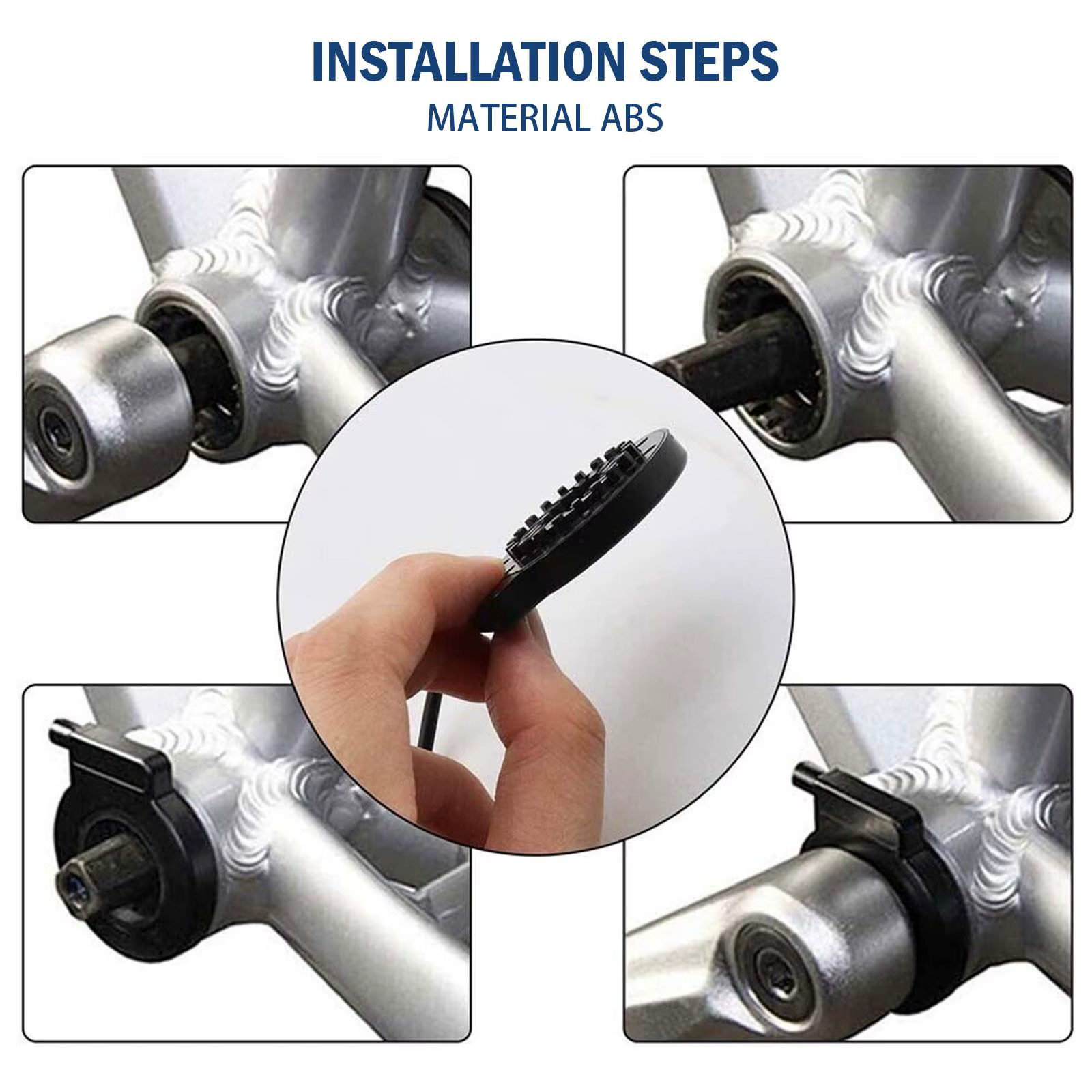 INSTALLATION STEPS
MATERIAL ABS