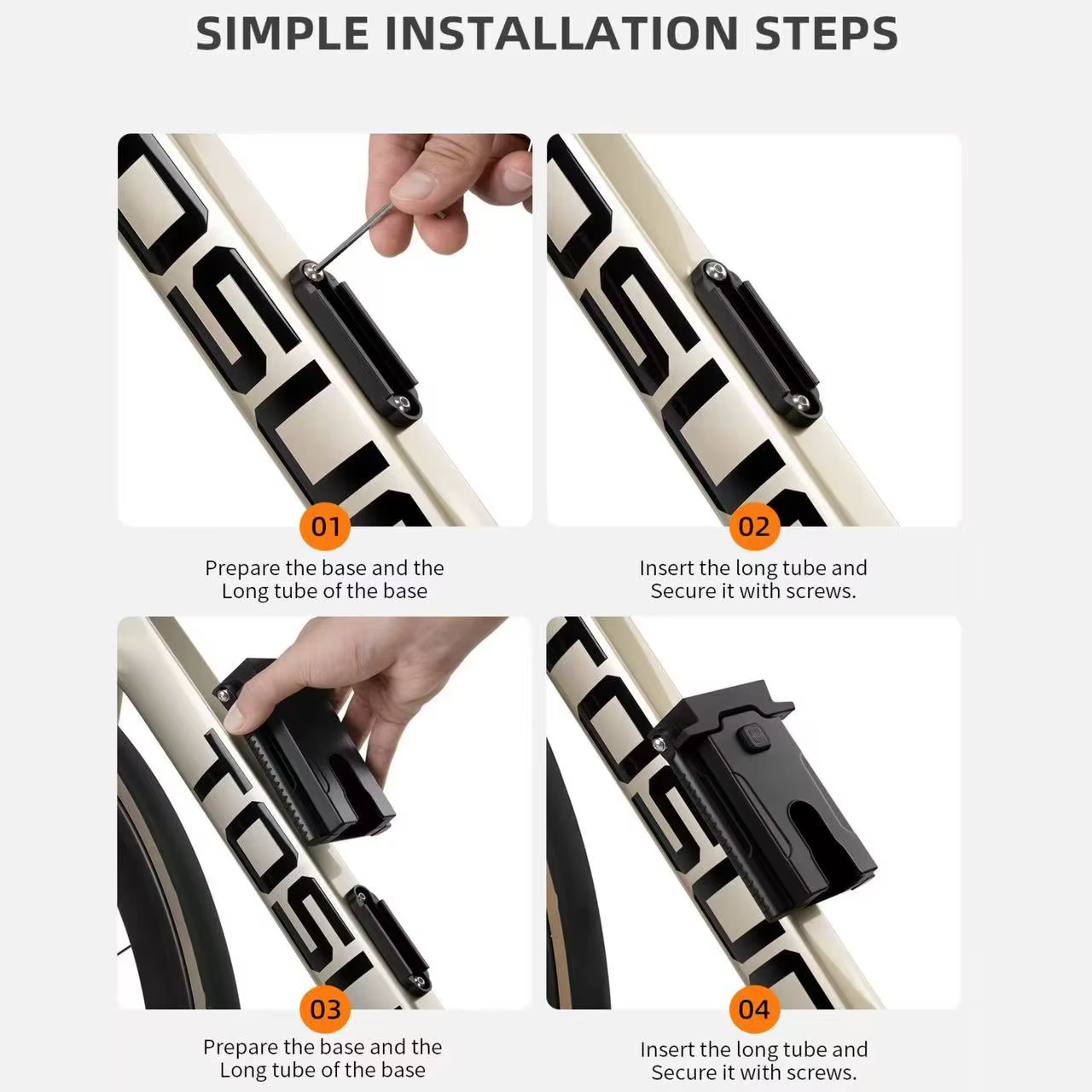 SIMPLE INSTALLATION STEPS

01

Prepare the base and the Long tube of the base

02

Insert the long tube and Secure it with screws.

03

Prepare the base and the Long tube of the base

04

Insert the long tube and Secure it with screws.