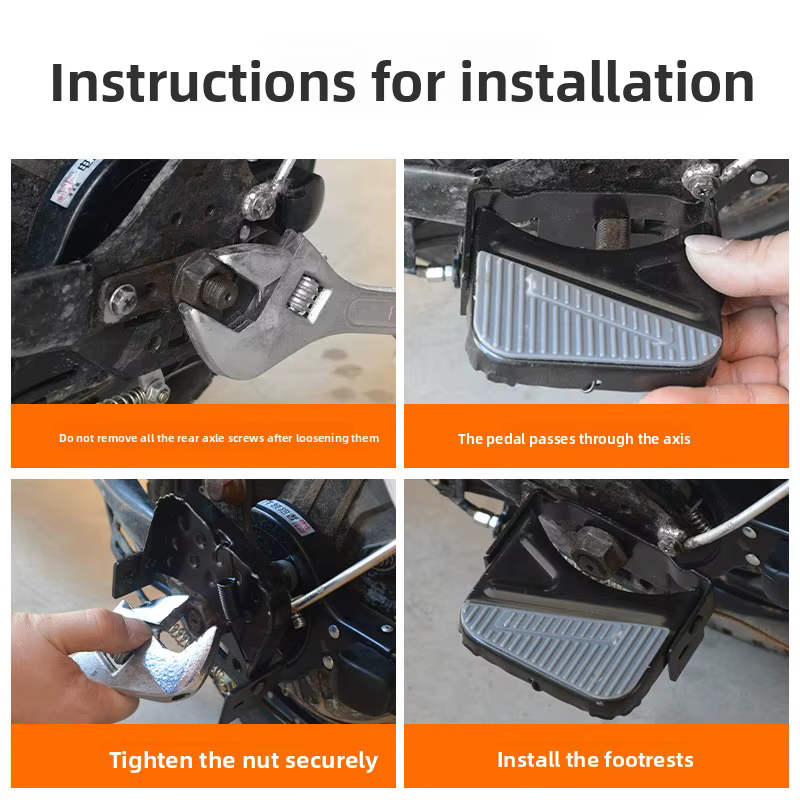 Instructions for installation

Do not remove all the rear axle screws after loosening them

The pedal passes through the axis

Tighten the nut securely

Install the footrests