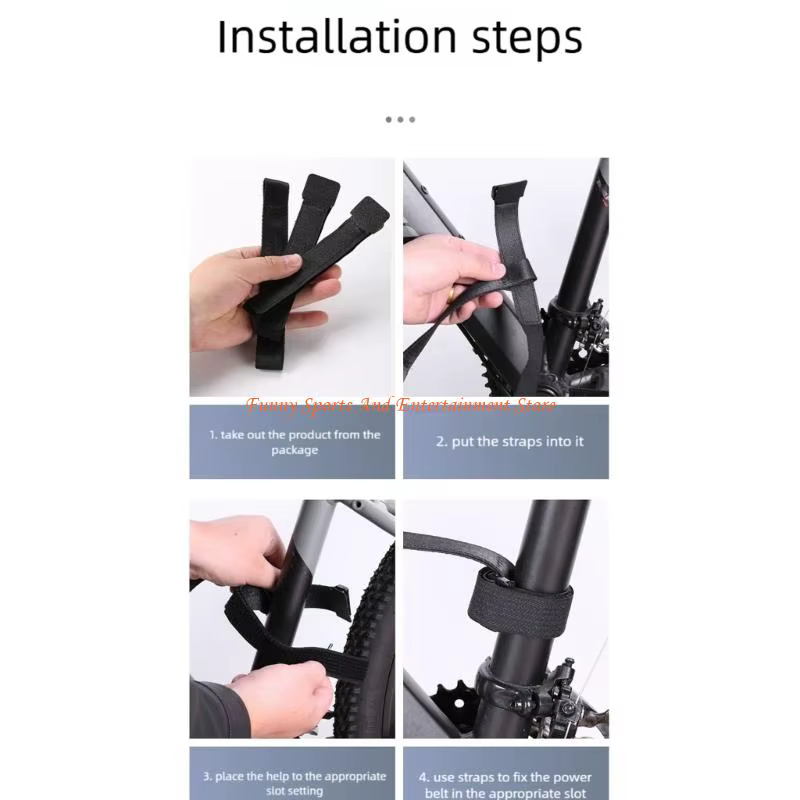 Installation steps

Funny Sports And Entertainment Store

1. take out the product from the package

2. put the straps into it

3. place the help to the appropriate slot setting

4. use straps to fix the power belt in the appropriate slot