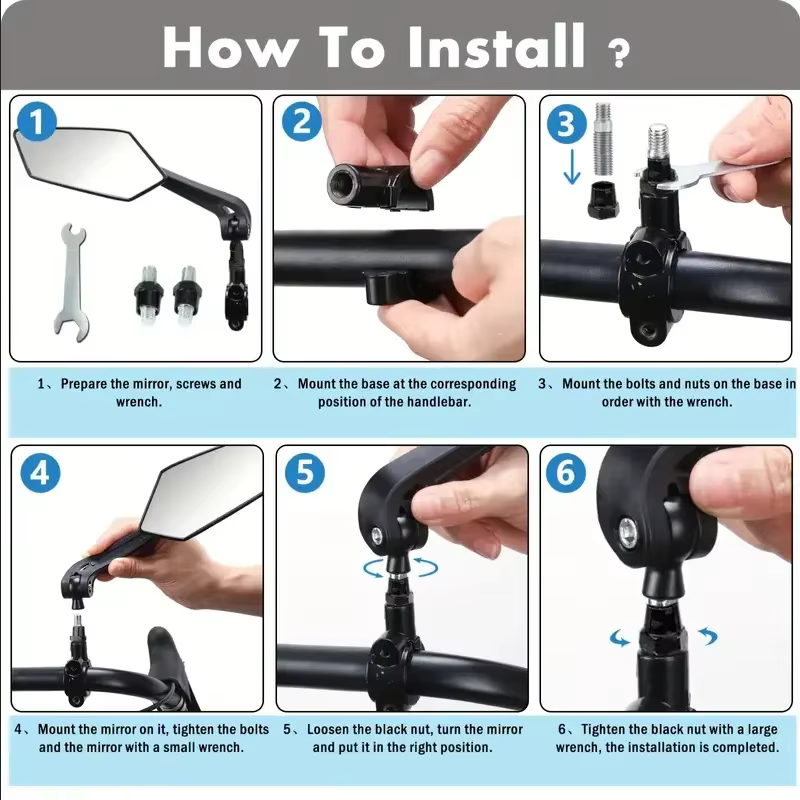 How To Install ?

1

2

3

1、Prepare the mirror, screws and wrench.

2、Mount the base at the corresponding position of the handlebar.

3、Mount the bolts and nuts on the base in order with the wrench.

4

5

6

4、Mount the mirror on it, tighten the bolts and the mirror with a small wrench.

5、Loosen the black nut, turn the mirror and put it in the right position.

6、Tighten the black nut with a large wrench, the installation is completed.