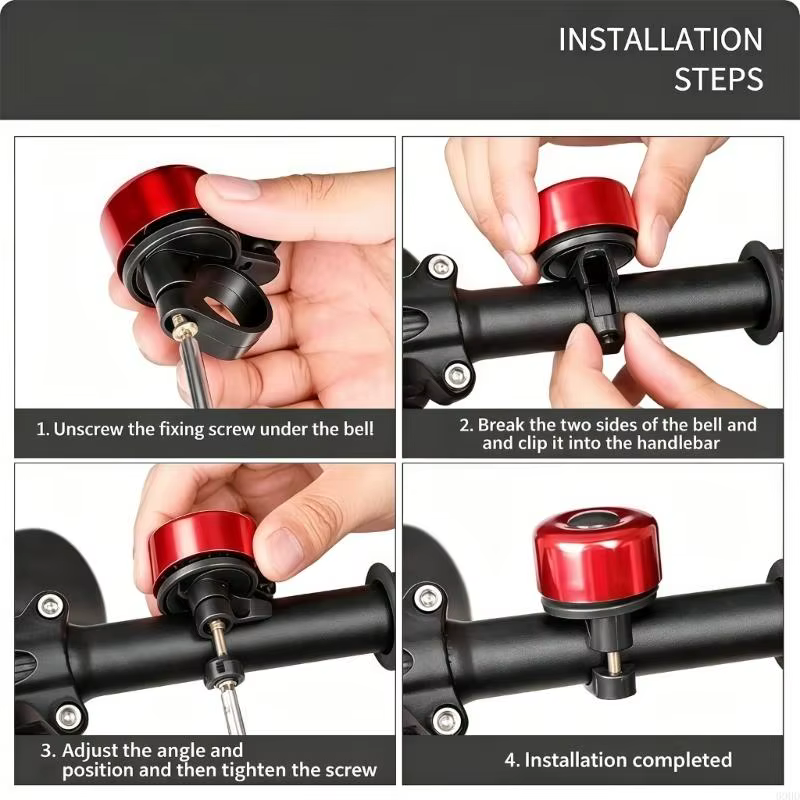 INSTALLATION STEPS

1. Unscrew the fixing screw under the bell

2. Break the two sides of the bell and and clip it into the handlebar

3. Adjust the angle and position and then tighten the screw

4. Installation completed