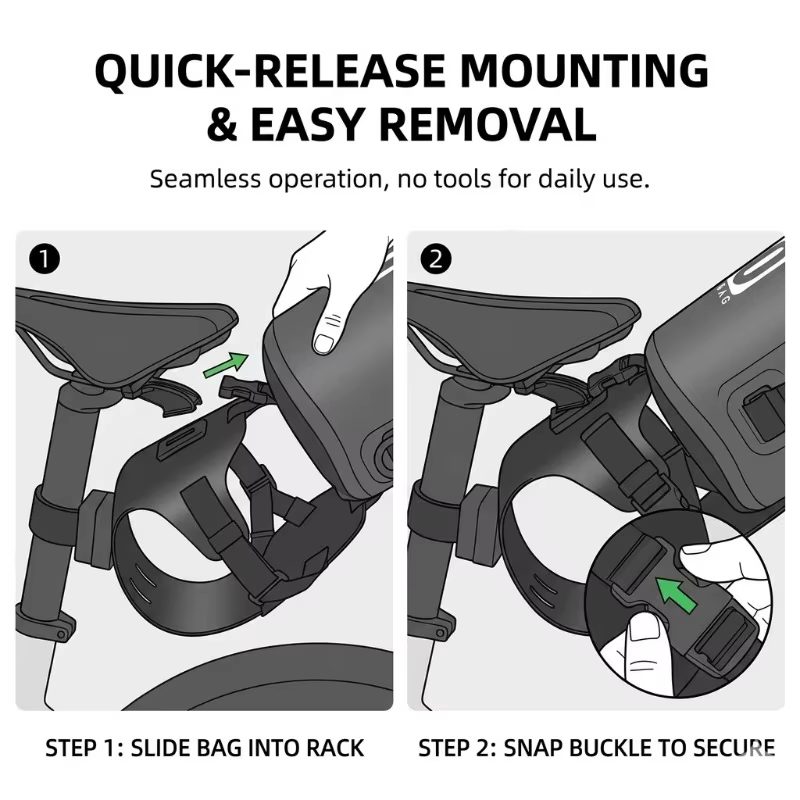 QUICK-RELEASE MOUNTING & EASY REMOVAL

Seamless operation, no tools for daily use.

1

2

BAG

STEP 1: SLIDE BAG INTO RACK

STEP 2: SNAP BUCKLE TO SECURE