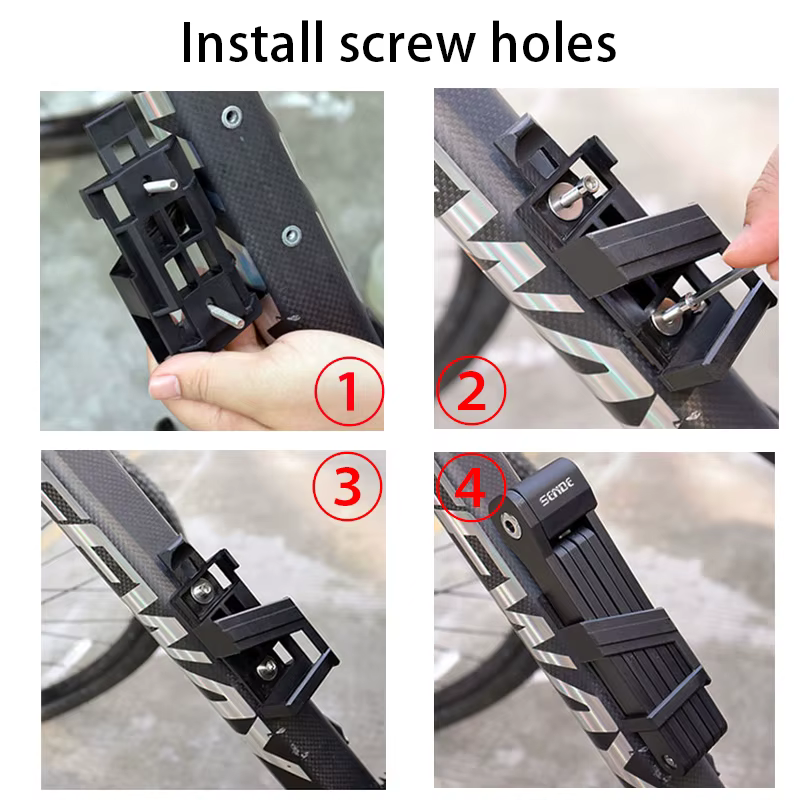 Install screw holes

1

2

3

4

SENDE