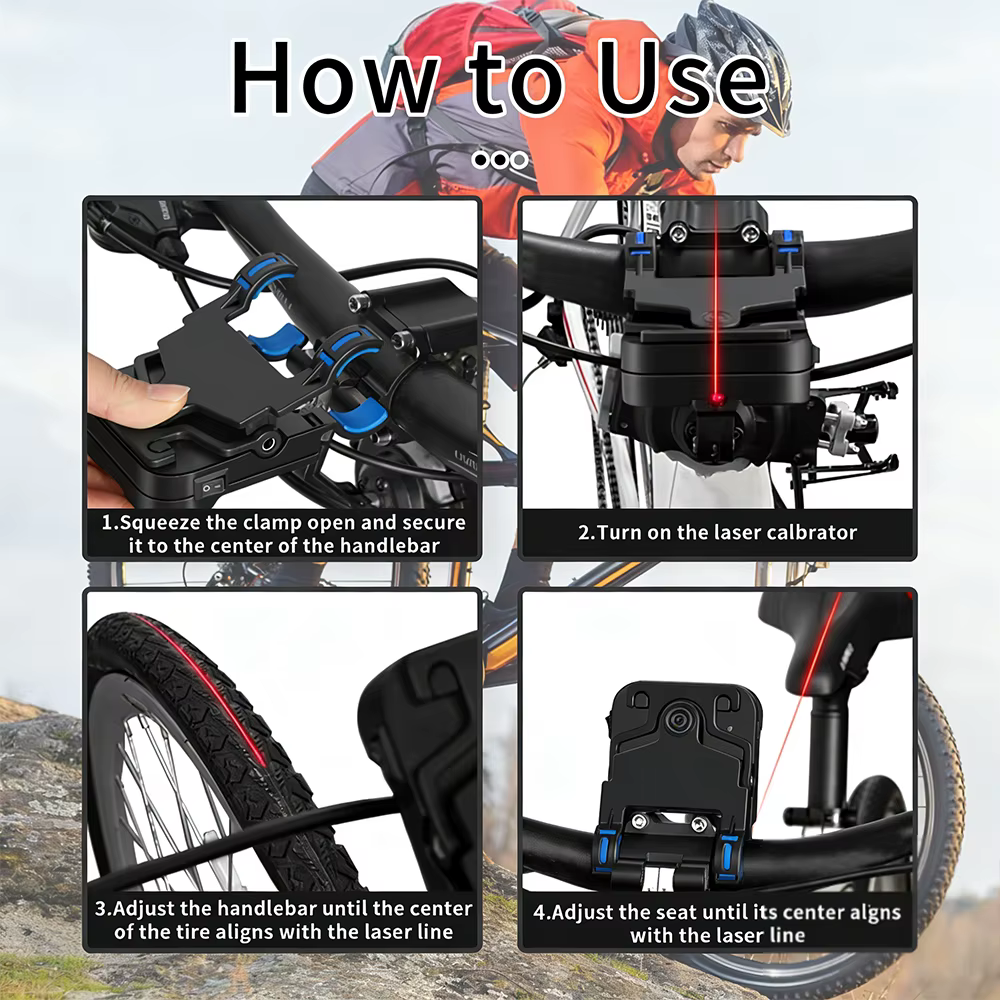 How to Use

1.Squeeze the clamp open and secure it to the center of the handlebar

2.Turn on the laser calbrator

3.Adjust the handlebar until the center of the tire aligns with the laser line

4.Adjust the seat until its center algns with the laser line