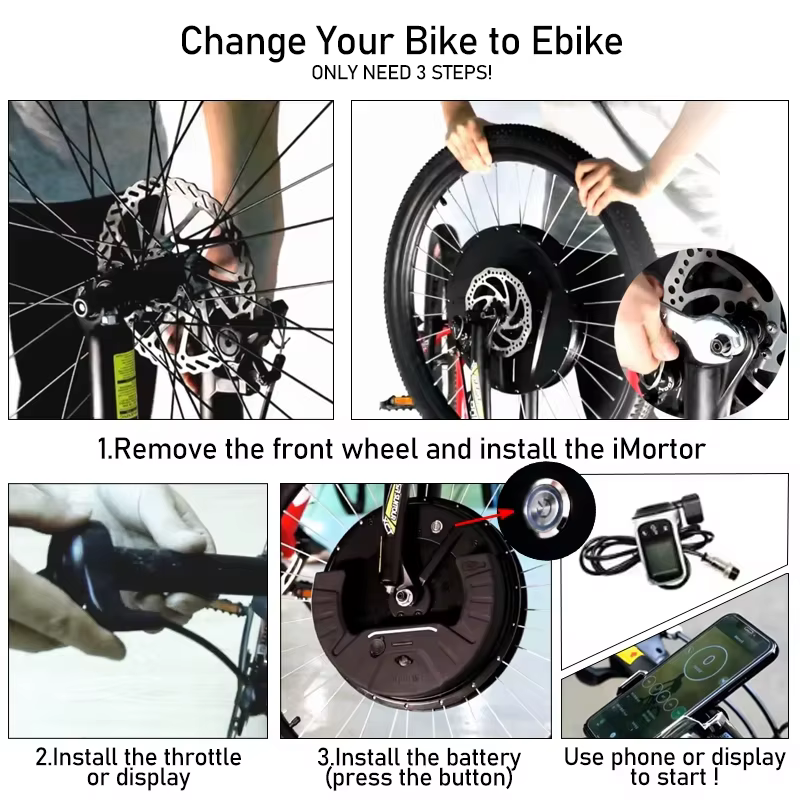 Change Your Bike to Ebike
ONLY NEED 3 STEPS!

1.Remove the front wheel and install the iMortor

2.Install the throttle or display

3.Install the battery (press the button)

Use phone or display to start !