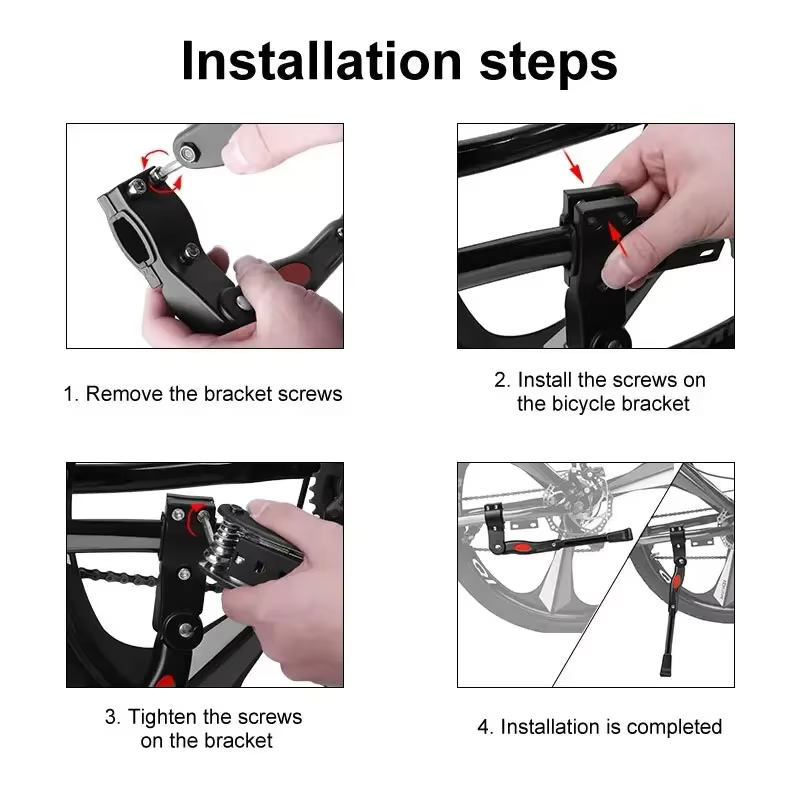 Installation steps

1. Remove the bracket screws

2. Install the screws on the bicycle bracket

3. Tighten the screws on the bracket

4. Installation is completed