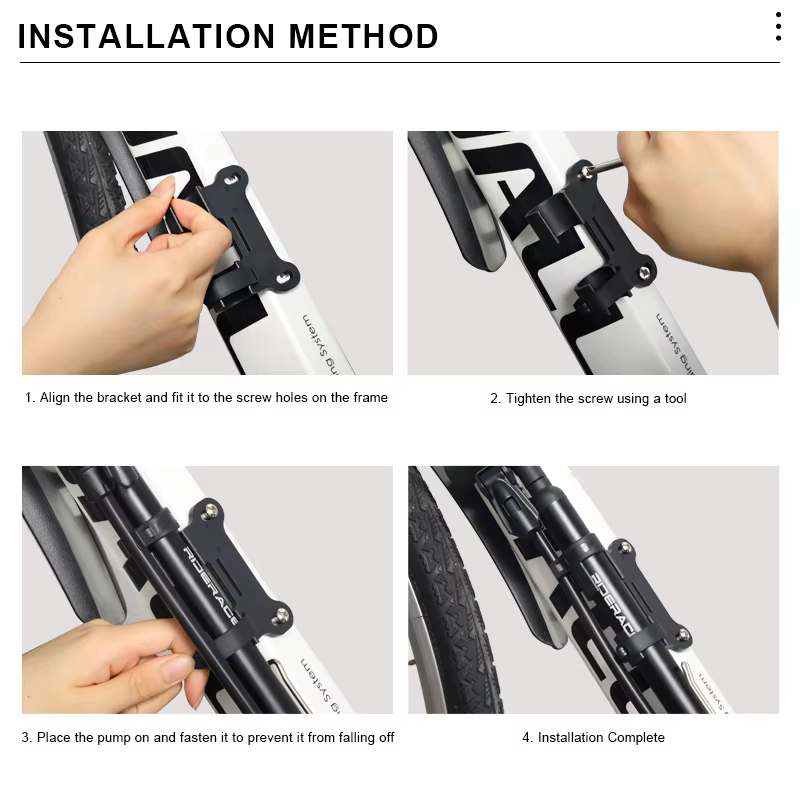 INSTALLATION METHOD

ing System

1. Align the bracket and fit it to the screw holes on the frame

ing System

2. Tighten the screw using a tool

RIDERACE

ing System

3. Place the pump on and fasten it to prevent it from falling off

RIDERACE

4. Installation Complete