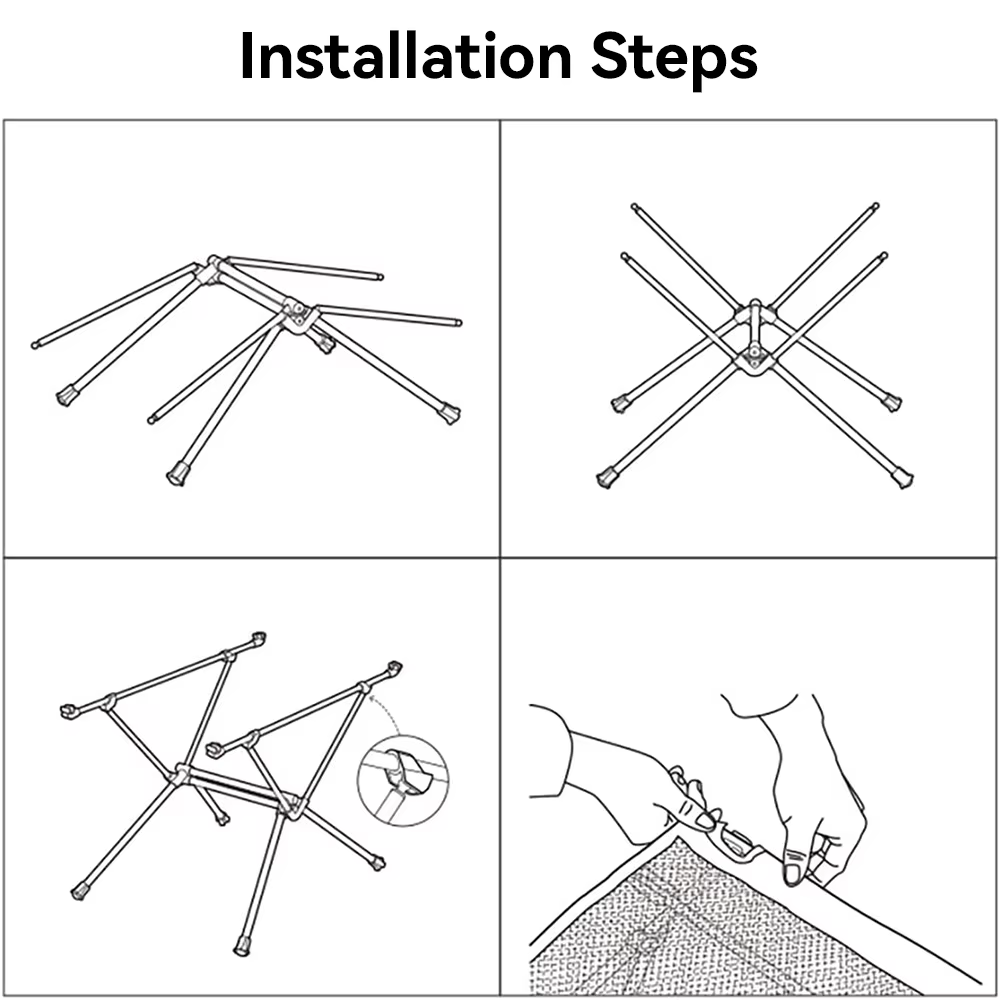 Installation Steps