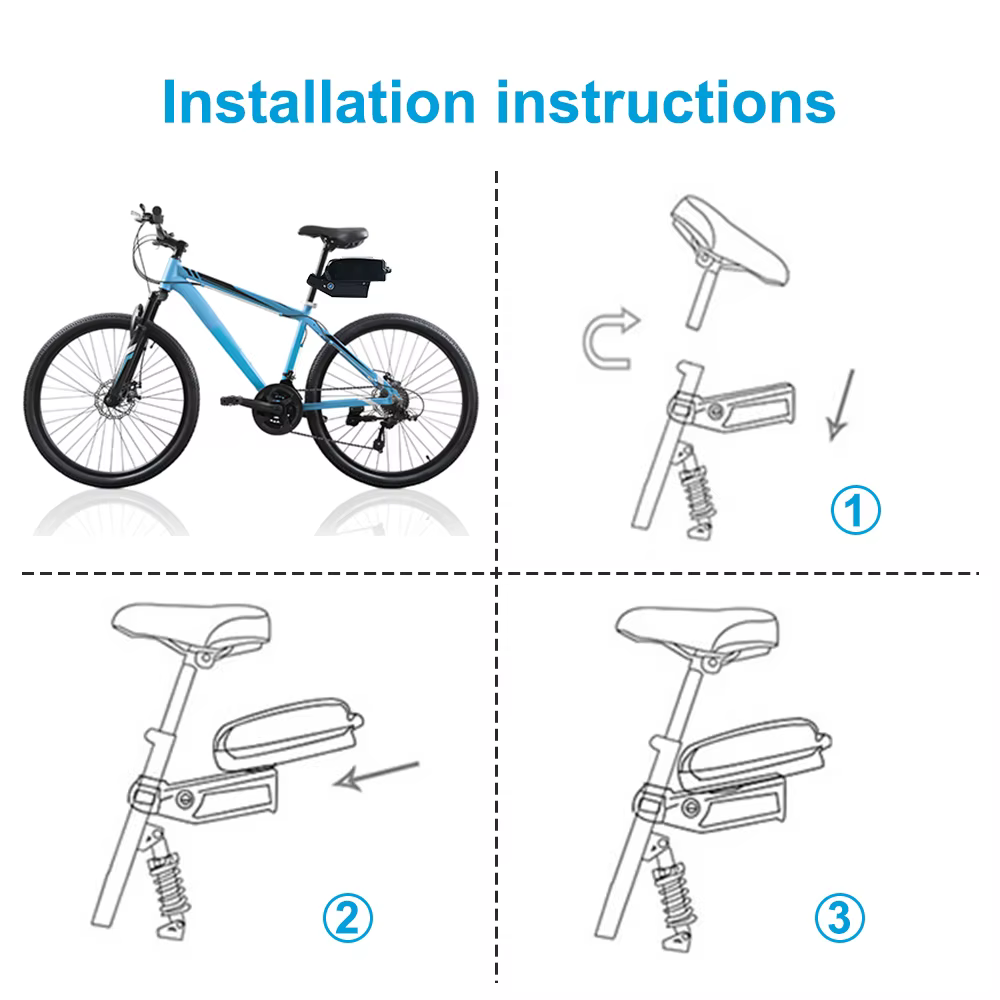 Installation instructions

①

②

③