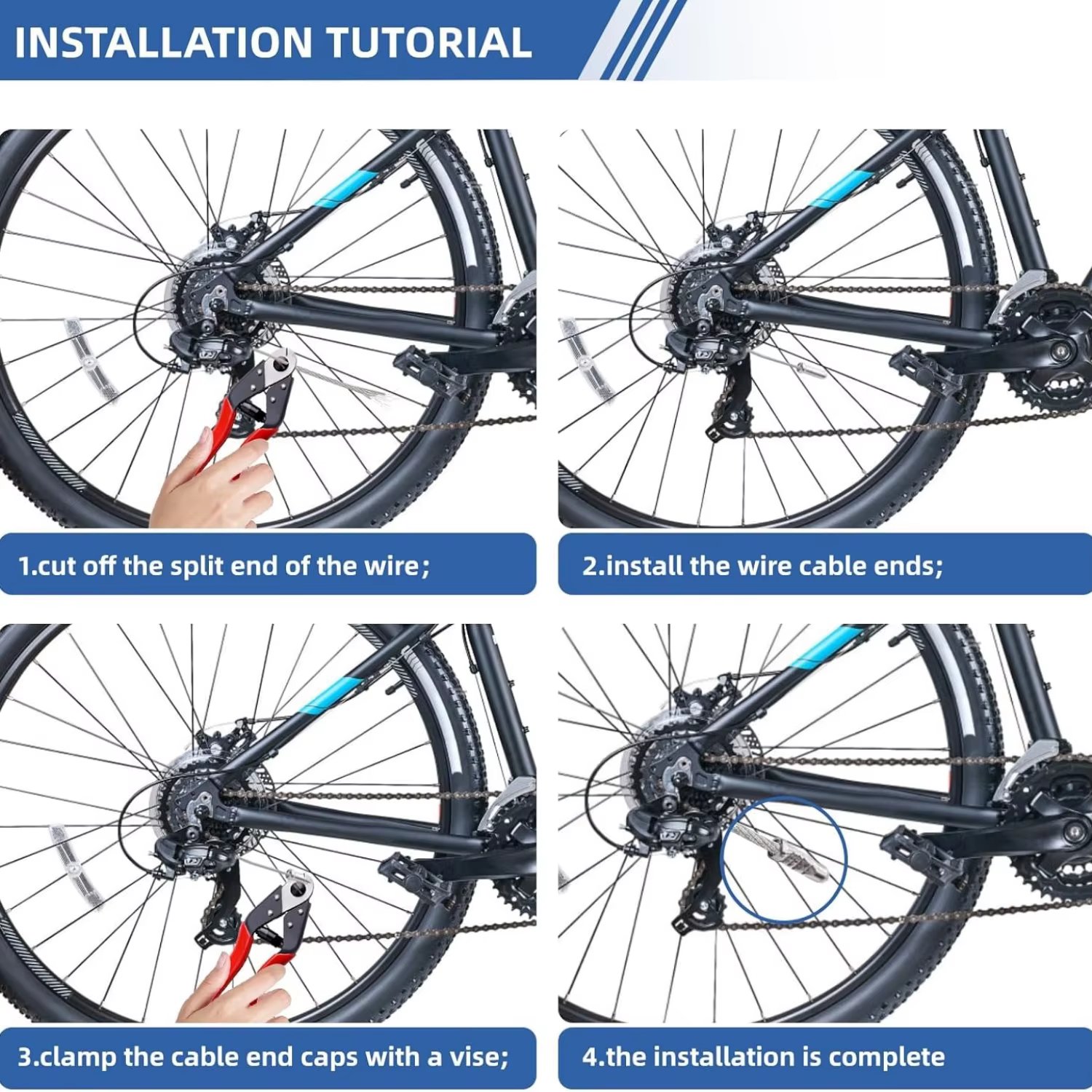 INSTALLATION TUTORIAL

1.cut off the split end of the wire;

2.install the wire cable ends;

3.clamp the cable end caps with a vise;

4.the installation is complete