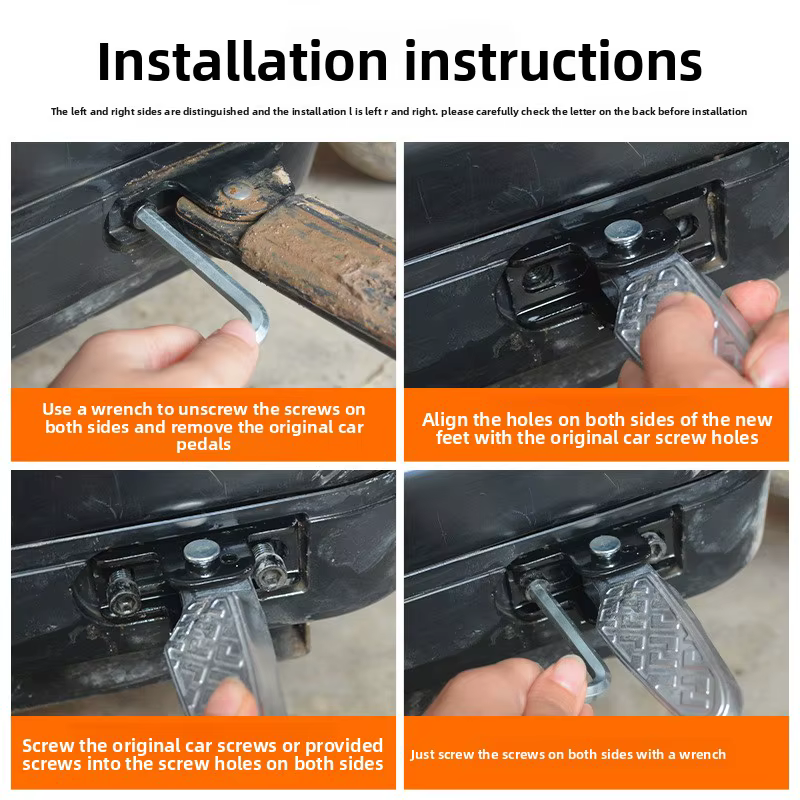 Installation instructions

The left and right sides are distinguished and the installation l is left r and right. please carefully check the letter on the back before installation

Use a wrench to unscrew the screws on both sides and remove the original car pedals

Align the holes on both sides of the new feet with the original car screw holes

Screw the original car screws or provided screws into the screw holes on both sides

Just screw the screws on both sides with a wrench