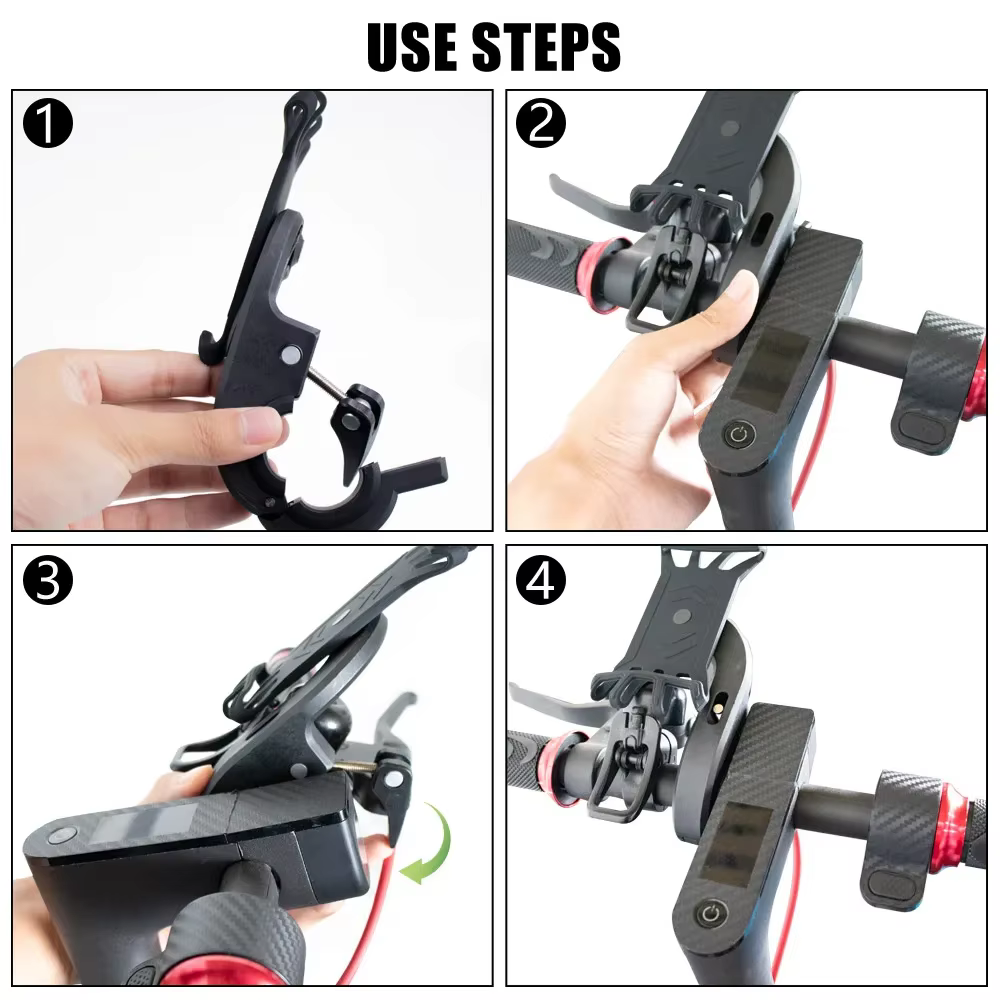 USE STEPS

1

2

3

4