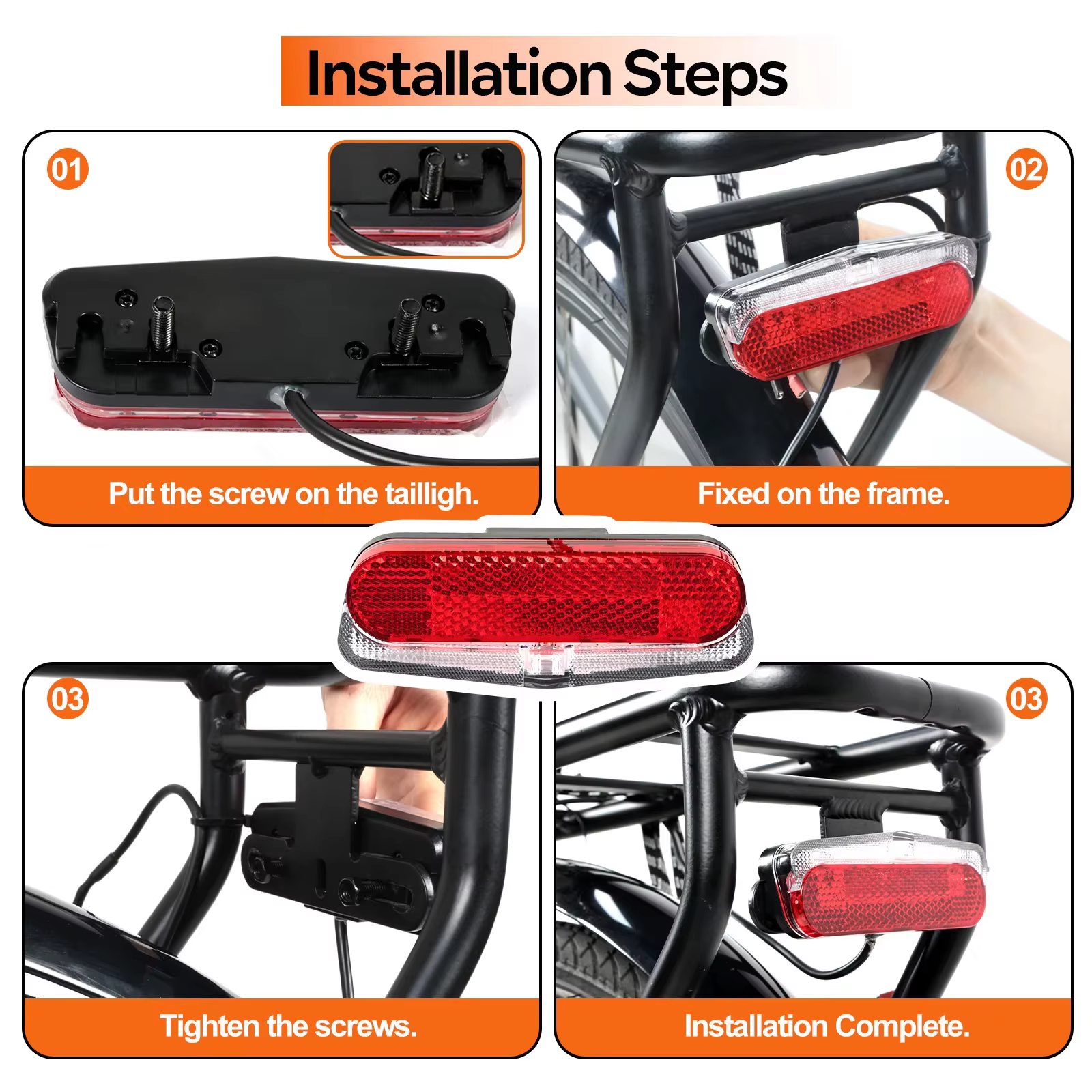 Installation Steps

01

Put the screw on the tailligh.

02

Fixed on the frame.

03

Tighten the screws.

03

Installation Complete.