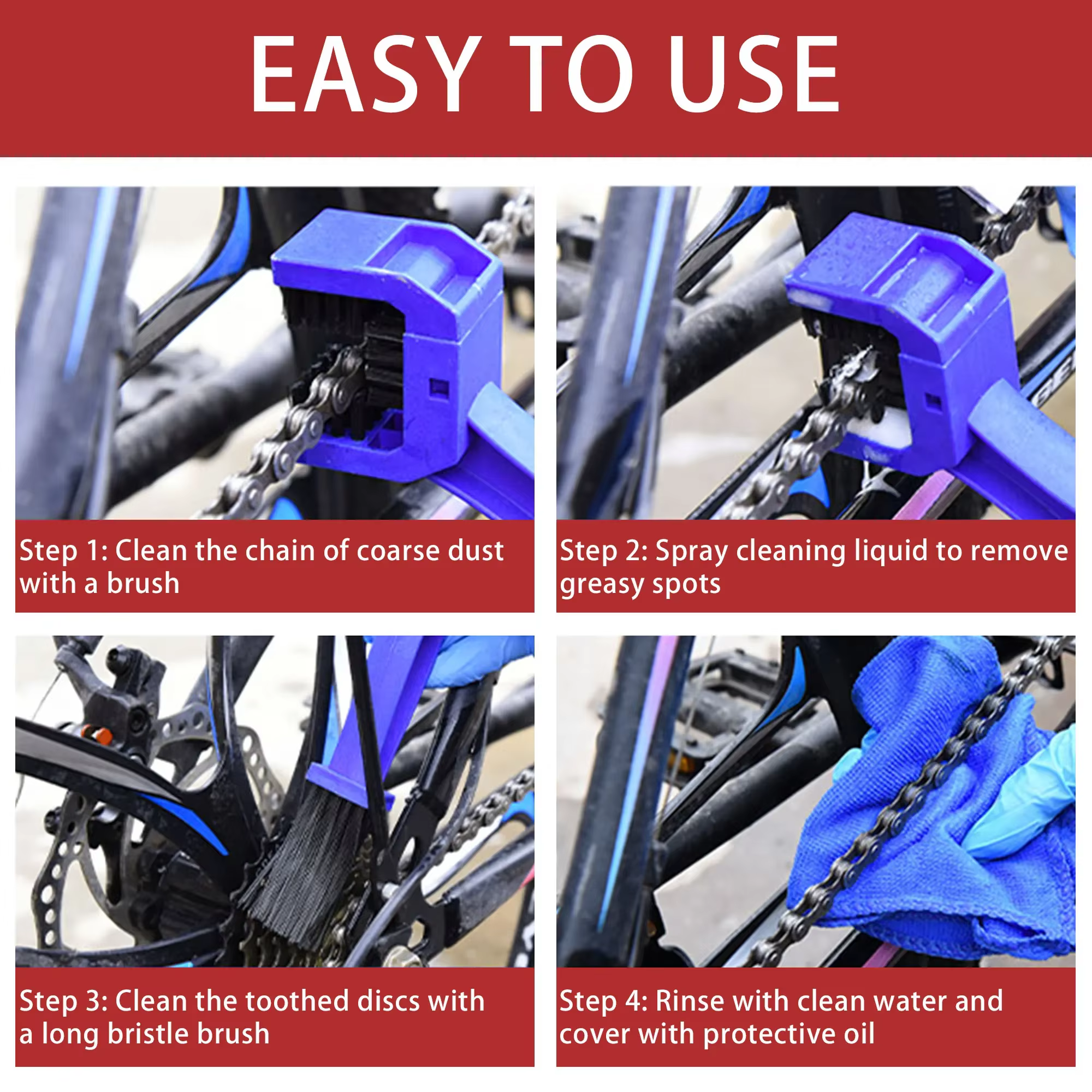 EASY TO USE

Step 1: Clean the chain of coarse dust with a brush

Step 2: Spray cleaning liquid to remove greasy spots

Step 3: Clean the toothed discs with a long bristle brush

Step 4: Rinse with clean water and cover with protective oil