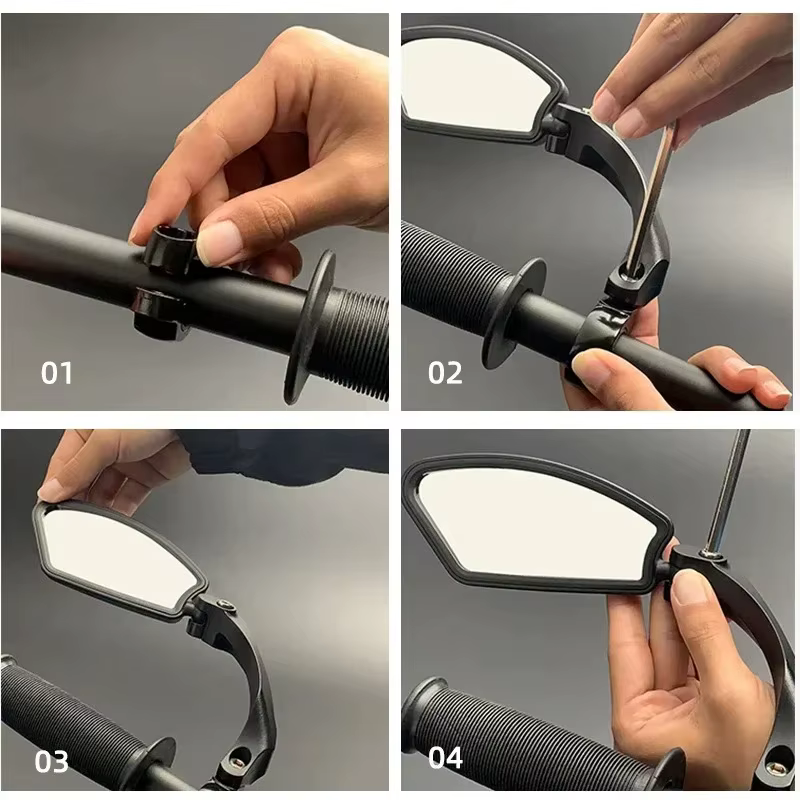 01

02

03

04