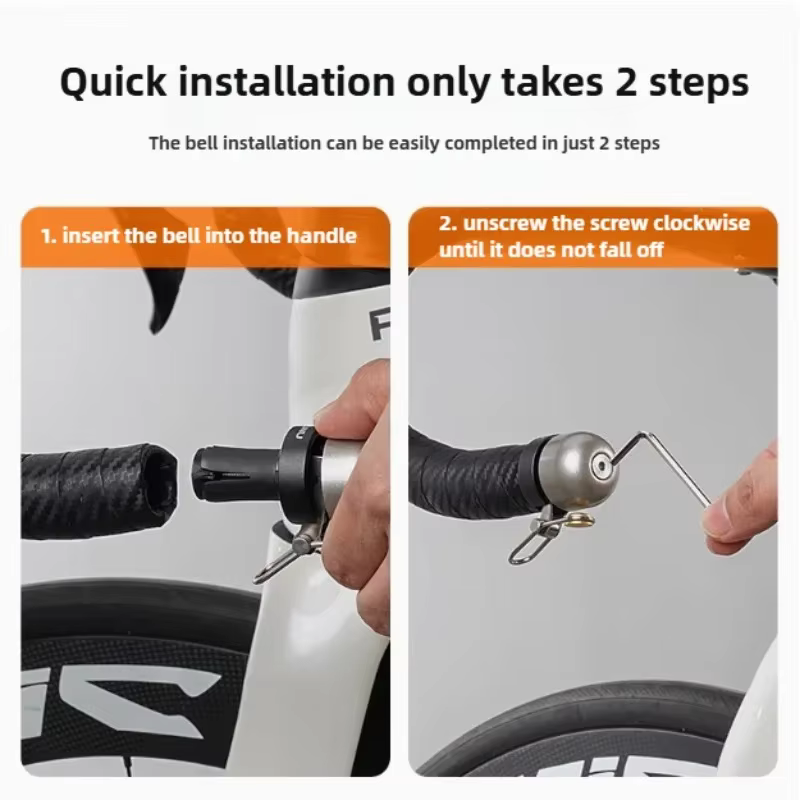 Quick installation only takes 2 steps

The bell installation can be easily completed in just 2 steps

1. insert the bell into the handle

2. unscrew the screw clockwise until it does not fall off