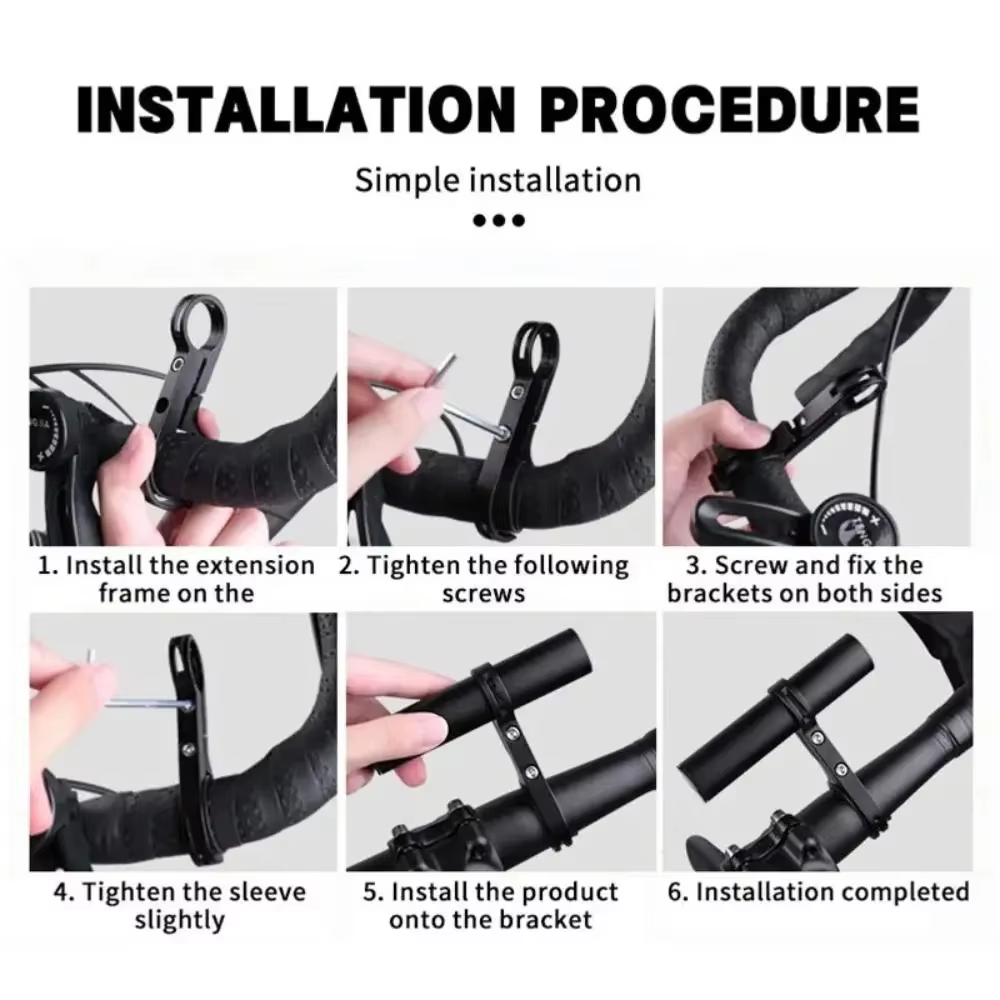 INSTALLATION PROCEDURE

Simple installation

1. Install the extension frame on the

2. Tighten the following screws

3. Screw and fix the brackets on both sides

4. Tighten the sleeve slightly

5. Install the product onto the bracket

6. Installation completed