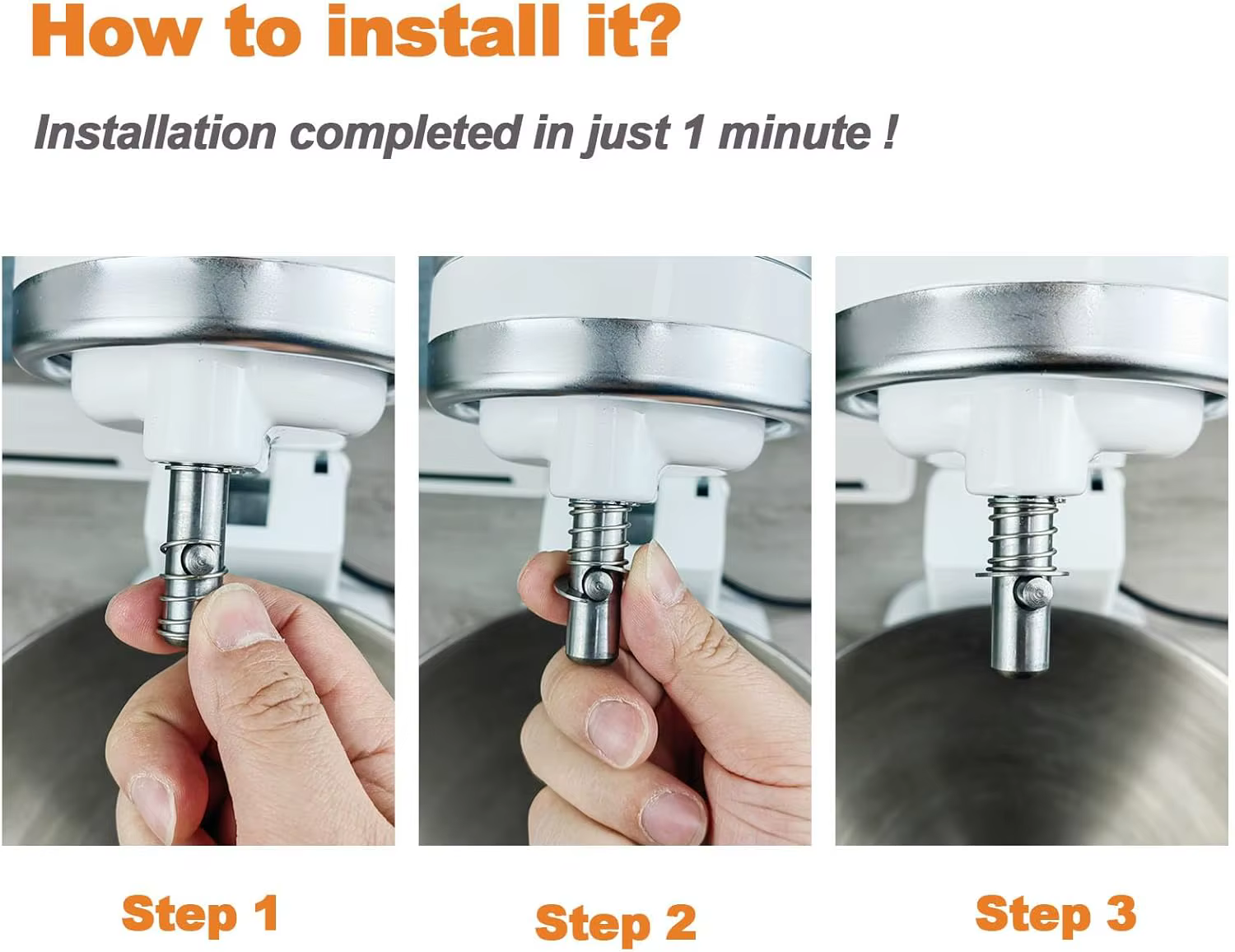 How to install it?

Installation completed in just 1 minute !

Step 1

Step 2

Step 3